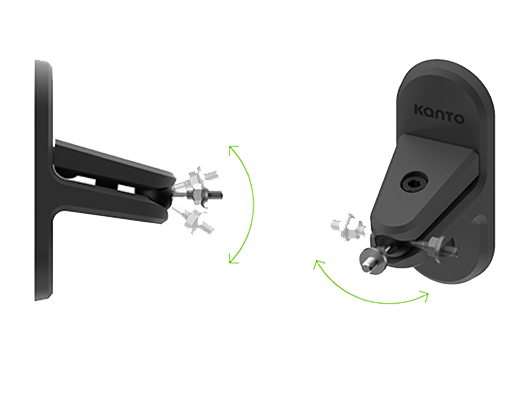 KANTO